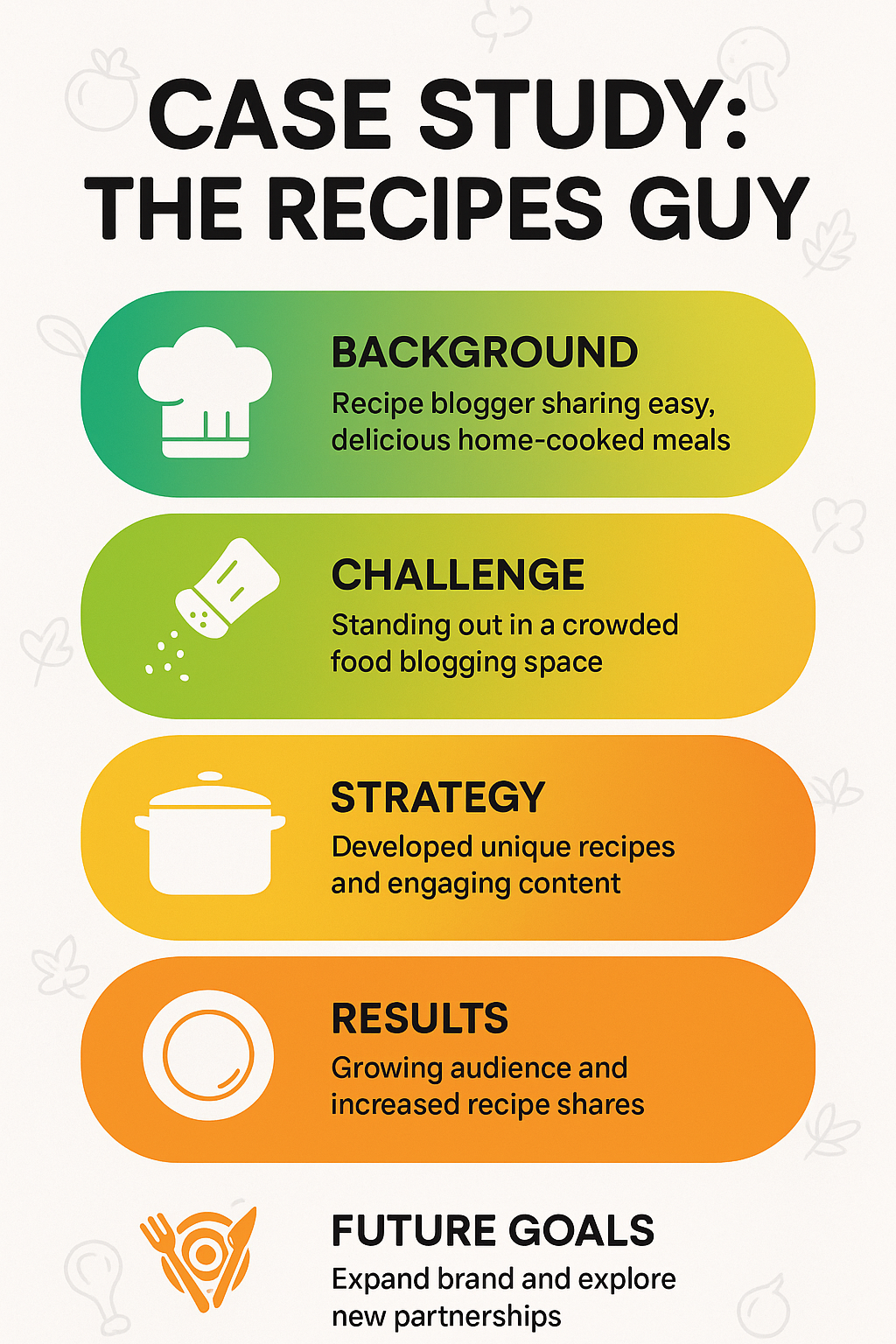 CASE STUDY:
THE RECIPES GUY

BACKGROUND
Recipe blogger sharing easy, delicious home-cooked meals

CHALLENGE
Standing out in a crowded food blogging space

STRATEGY
Developed unique recipes and engaging content

RESULTS
Growing audience and increased recipe shares

FUTURE GOALS
Expand brand and explore new partnerships